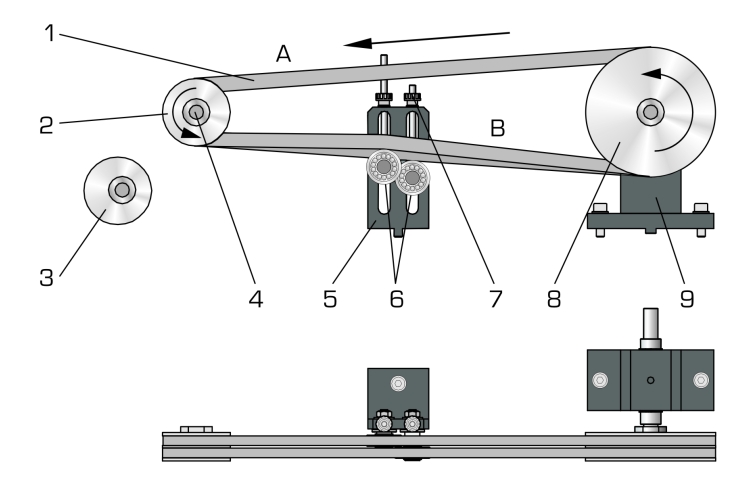 1
A
2
B
3
4
5
6
7
8
9