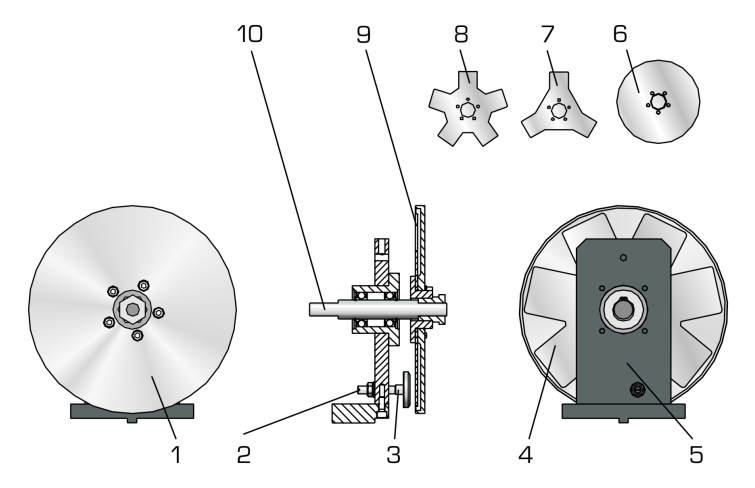 10
9
8
7
6
1
2
3
4
5