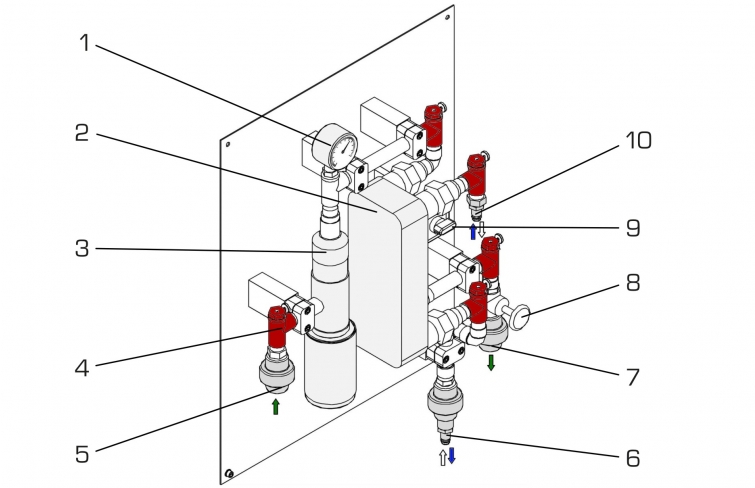 1
2
3
4
5
10
9
8
7
6