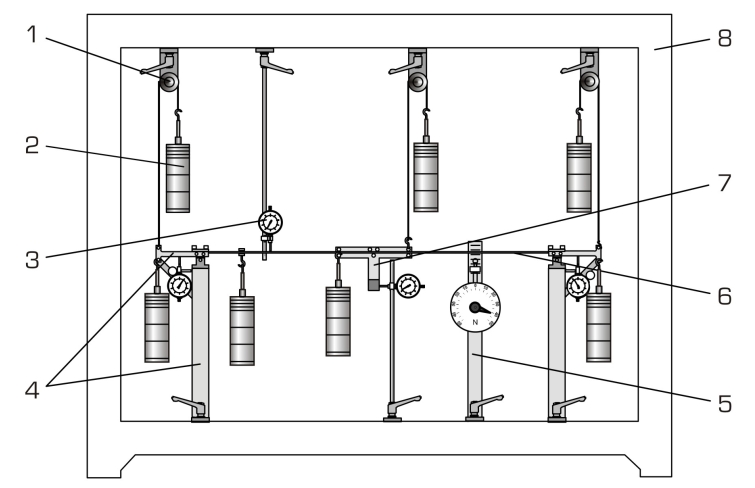 1
2
3
4
8
7
6
5
N