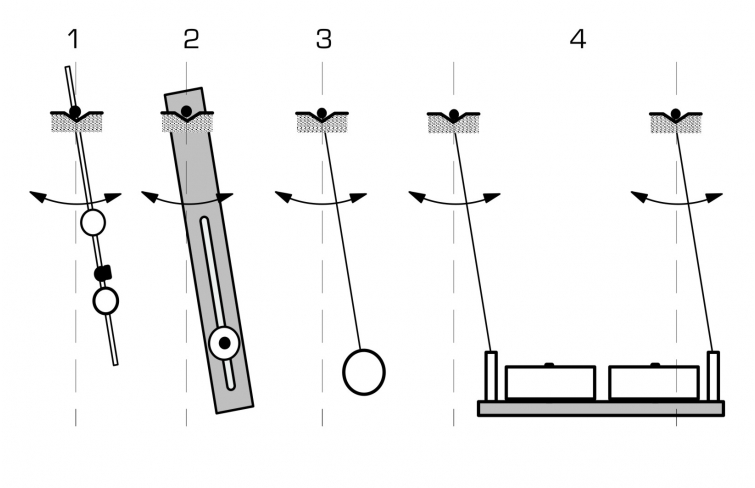 1 2 3 4