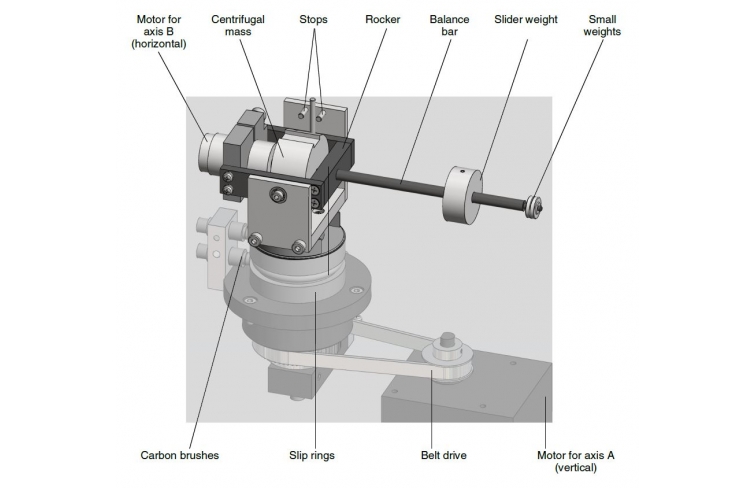 Motor for axis B (horizontal)

Centrifugal mass

Stops

Rocker

Balance bar

Slider weight

Small weights

Carbon brushes

Slip rings

Belt drive

Motor for axis A (vertical)