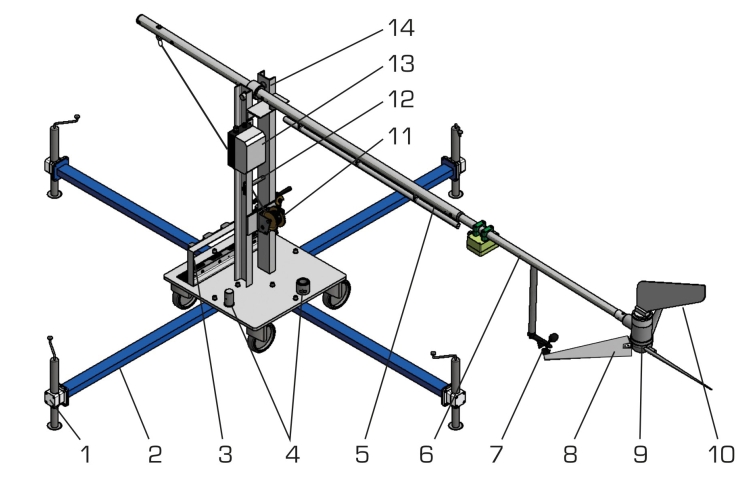 14
13
12
11
1
2
3
4
5
6
7
8
9
10