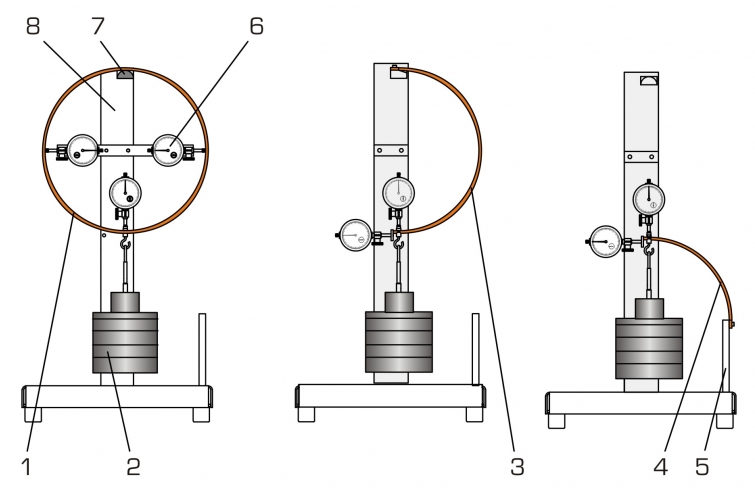 8
7
6
1
2
3
4
5