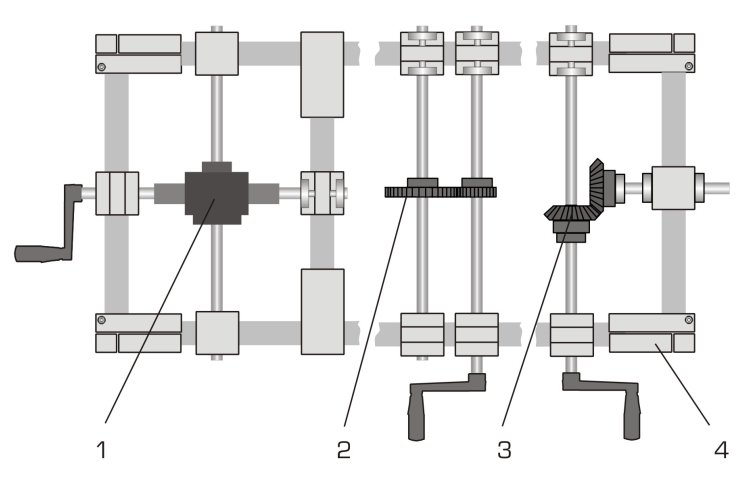 1
2
3
4