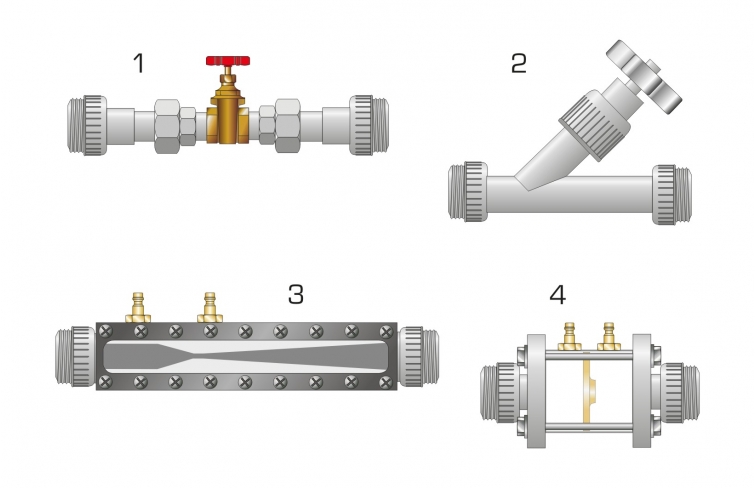 1
2
3
4