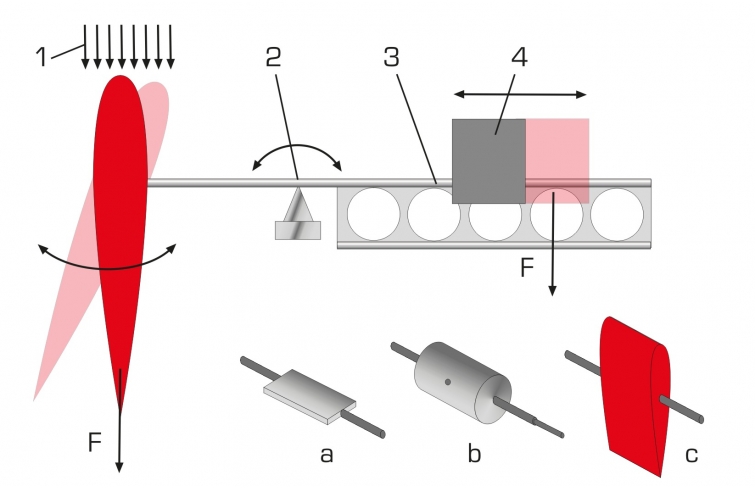 1
2
3
4
F
F
a
b
c